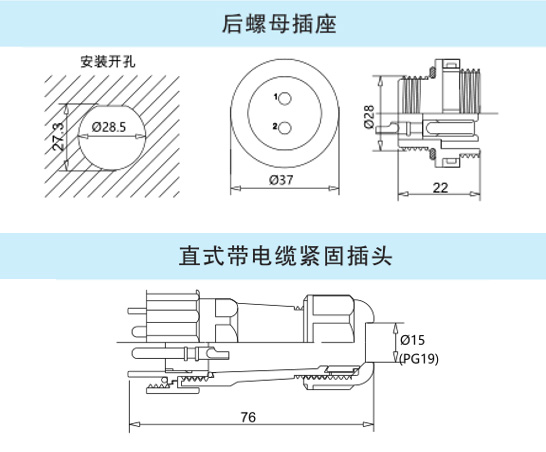 后螺母插座

安装开孔

27.3

Ø28.5

1

2

Ø37

Ø28

22

直式带电缆紧固插头

Ø15
(PG19)

76