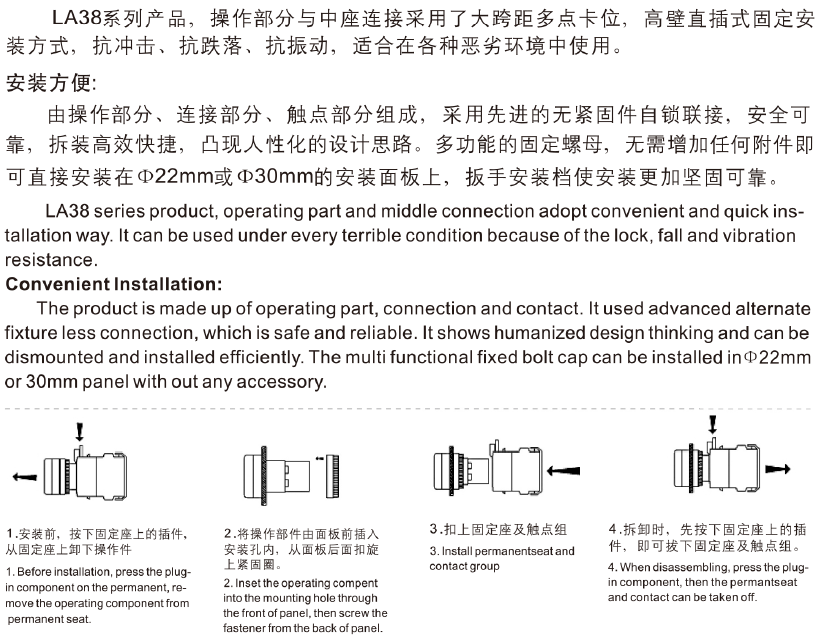 LA38系列产品，操作部分与中座连接采用了大跨距多点卡位，高壁直插式固定安装方式，抗冲击、抗跌落、抗振动，适合在各种恶劣环境中使用。

安装方便:

由操作部分、连接部分、触点部分组成，采用先进的无紧固件自锁联接，安全可靠，拆装高效快捷，凸现人性化的设计思路。多功能的固定螺母，无需增加任何附件即可直接安装在Φ22mm或Φ30mm的安装面板上，扳手安装档使安装更加坚固可靠。

LA38 series product, operating part and middle connection adopt convenient and quick installation way. It can be used under every terrible condition because of the lock, fall and vibration resistance.

Convenient Installation:

The product is made up of operating part, connection and contact. It used advanced alternate fixture less connection, which is safe and reliable. It shows humanized design thinking and can be dismounted and installed efficiently. The multi functional fixed bolt cap can be installed inΦ22mm or 30mm panel with out any accessory.

1.安装前，按下固定座上的插件，从固定座上卸下操作件

1. Before installation, press the plug-in component on the permanent, remove the operating component from permanent seat.

2.将操作部件由面板前插入安装孔内，从面板后面扣旋上紧固圈。

2. Inset the operating compent into the mounting hole through the front of panel, then screw the fastener from the back of panel.

3.扣上固定座及触点组

3. Install permanentseat and contact group

4.拆卸时，先按下固定座上的插件，即可拔下固定座及触点组。

4. When disassembling, press the plug-in component, then the permantseat and contact can be taken off.